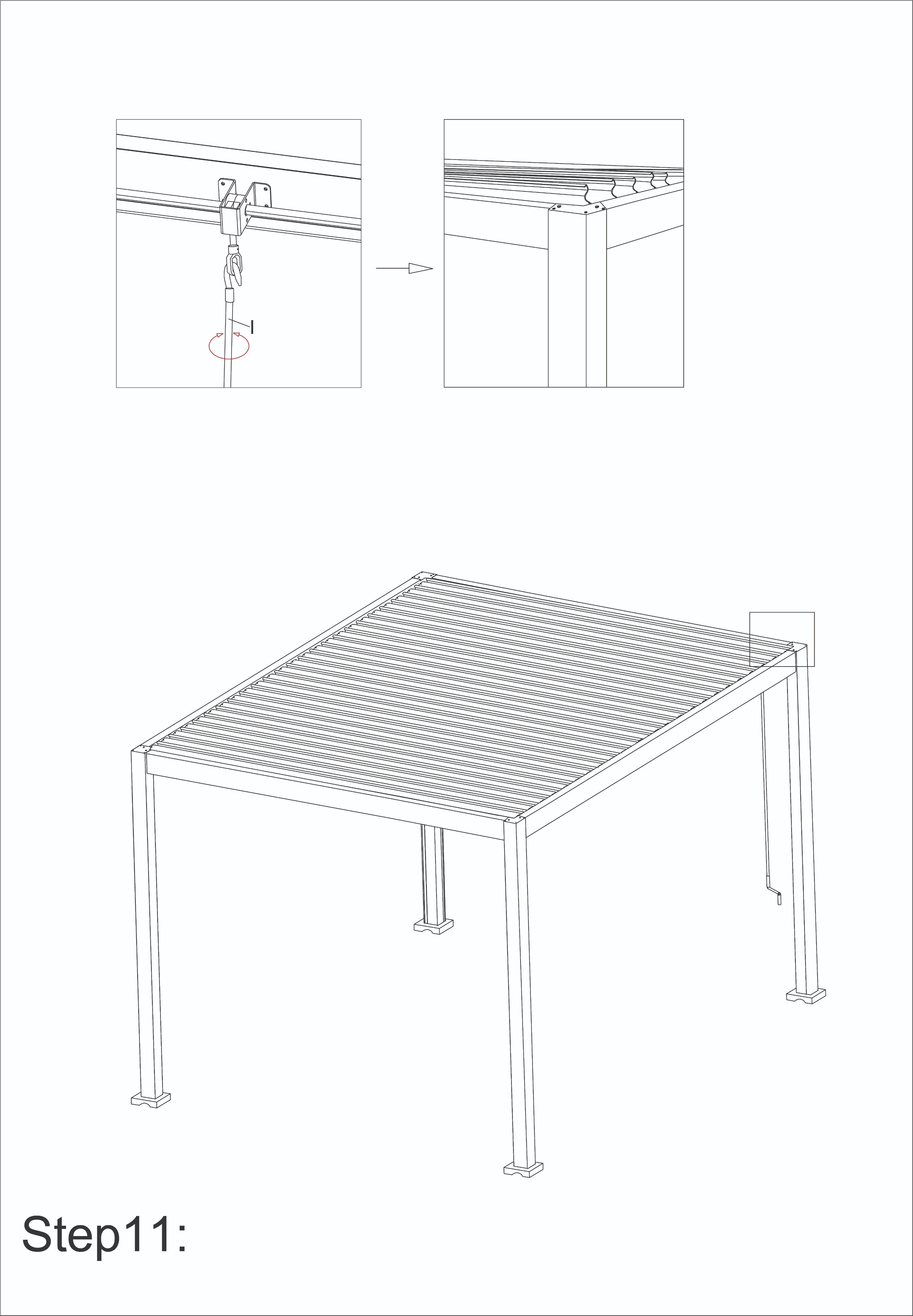 I

Step11: