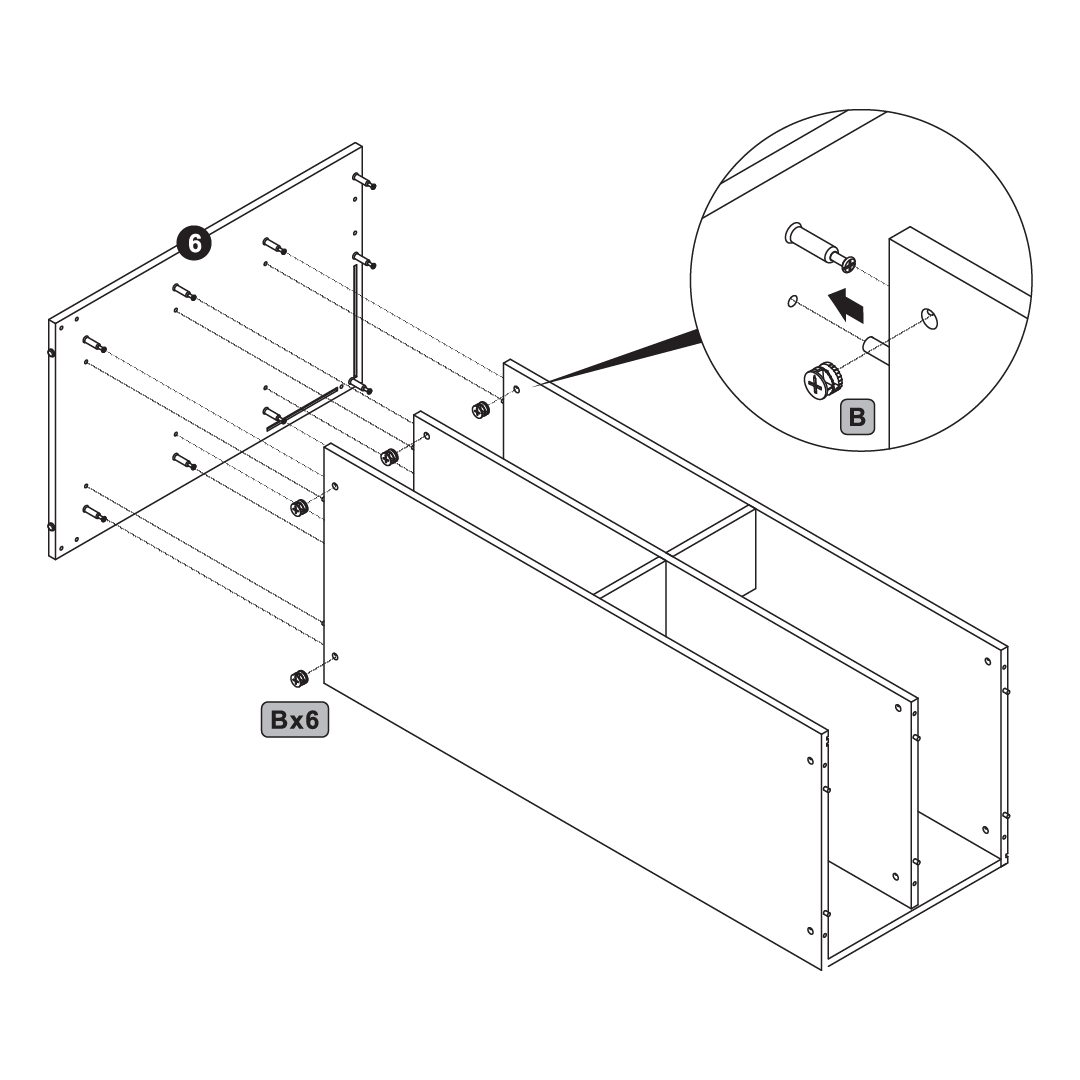 6

B

Bx6