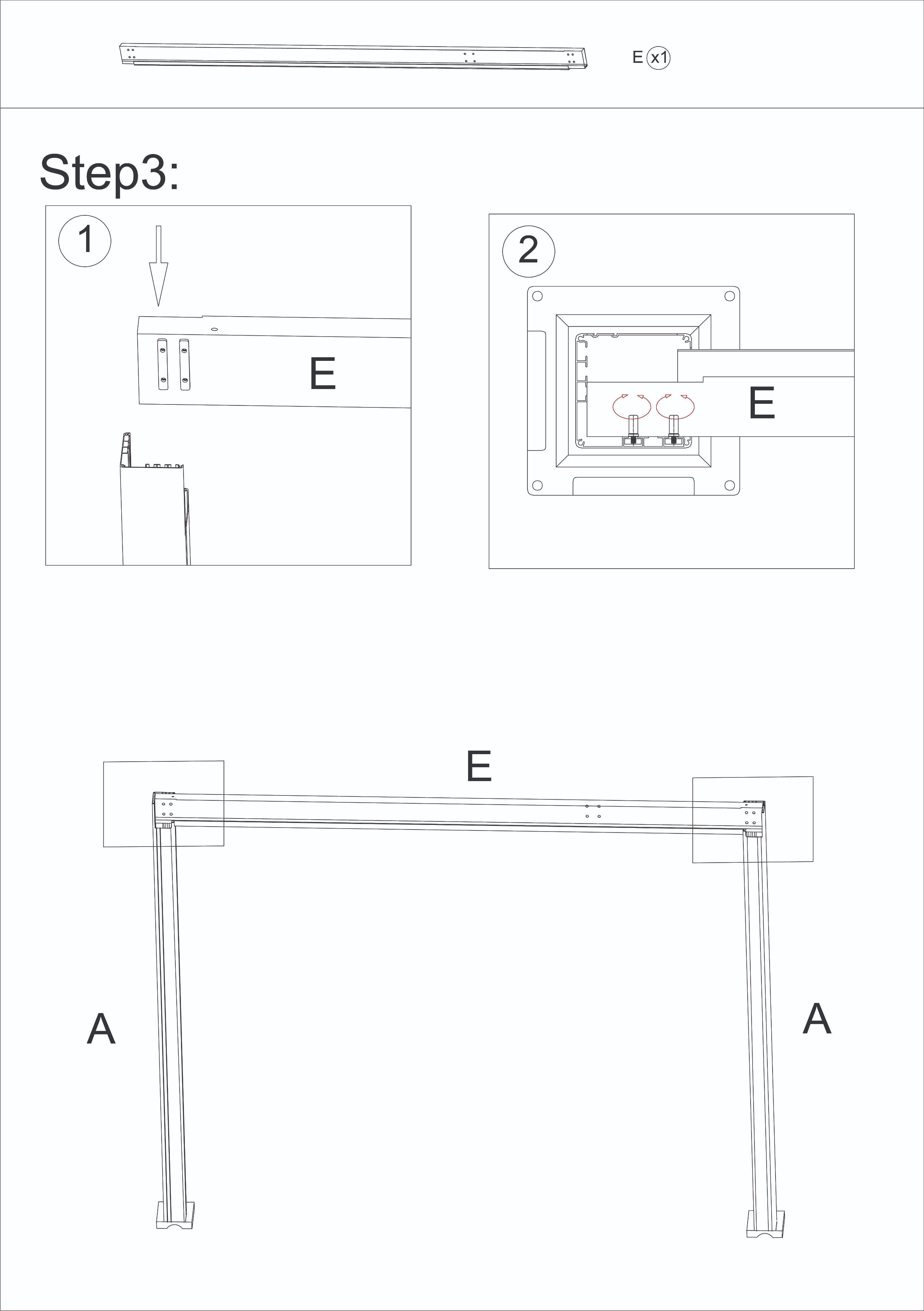 E x1

Step3:

1

E

2

E

E

A

A