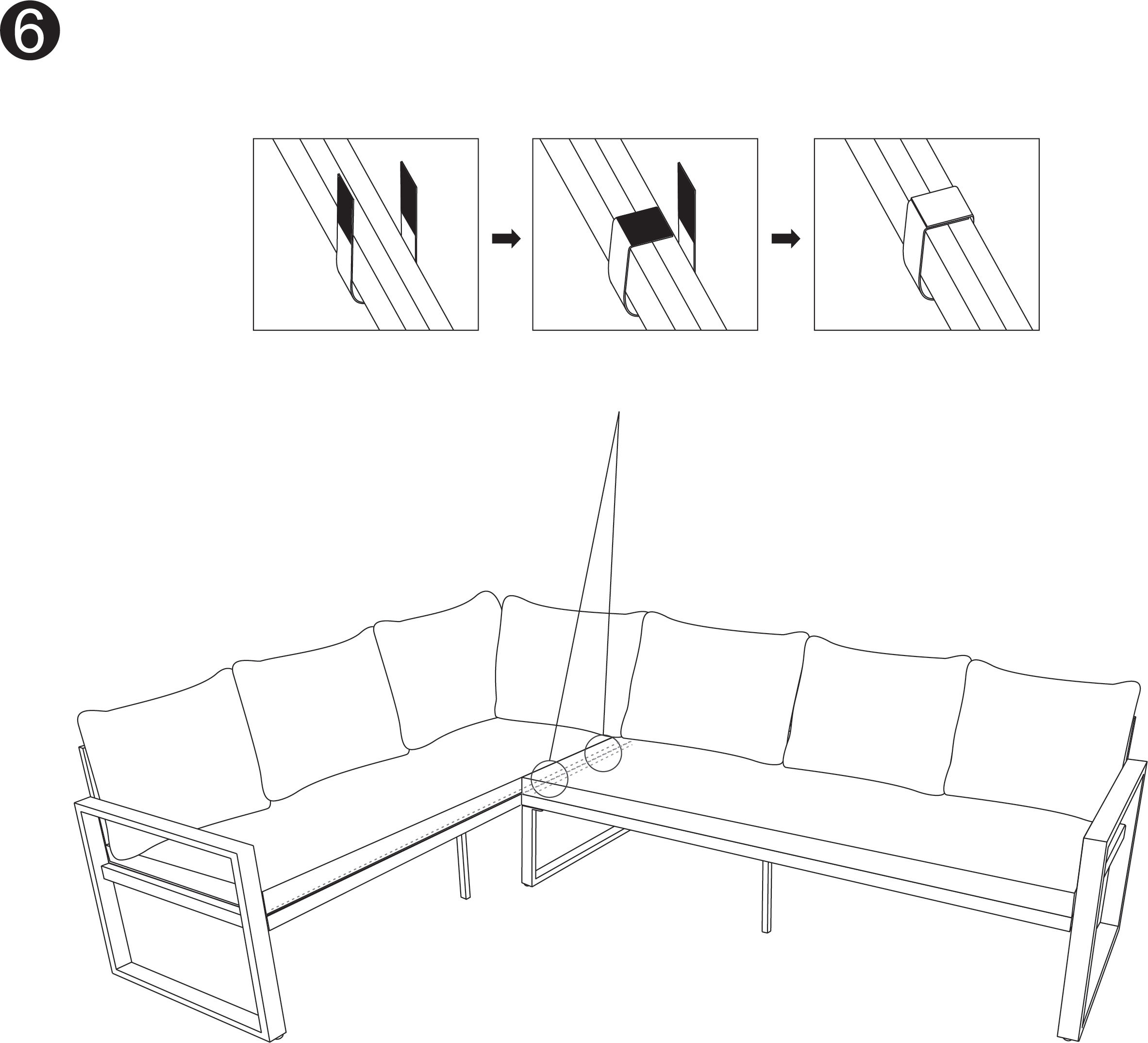 6