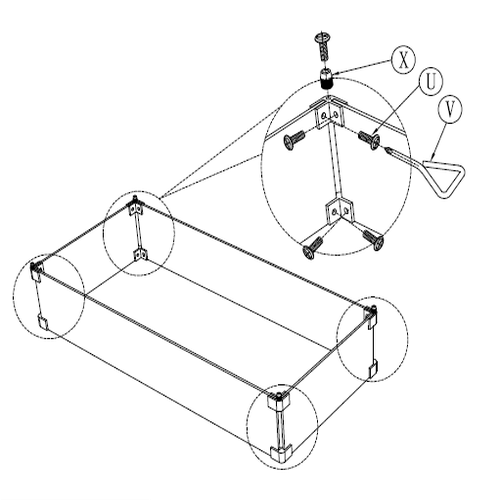 X
U
V