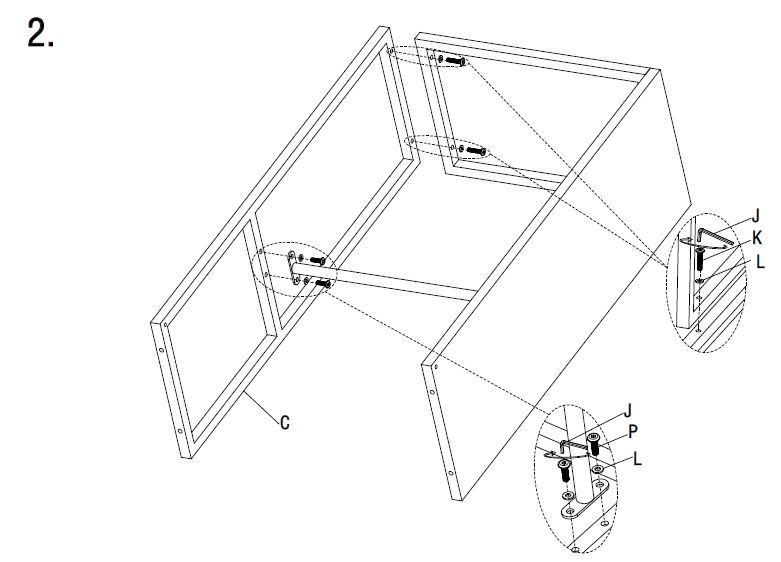 2.

J
K
L

C

J
P
L