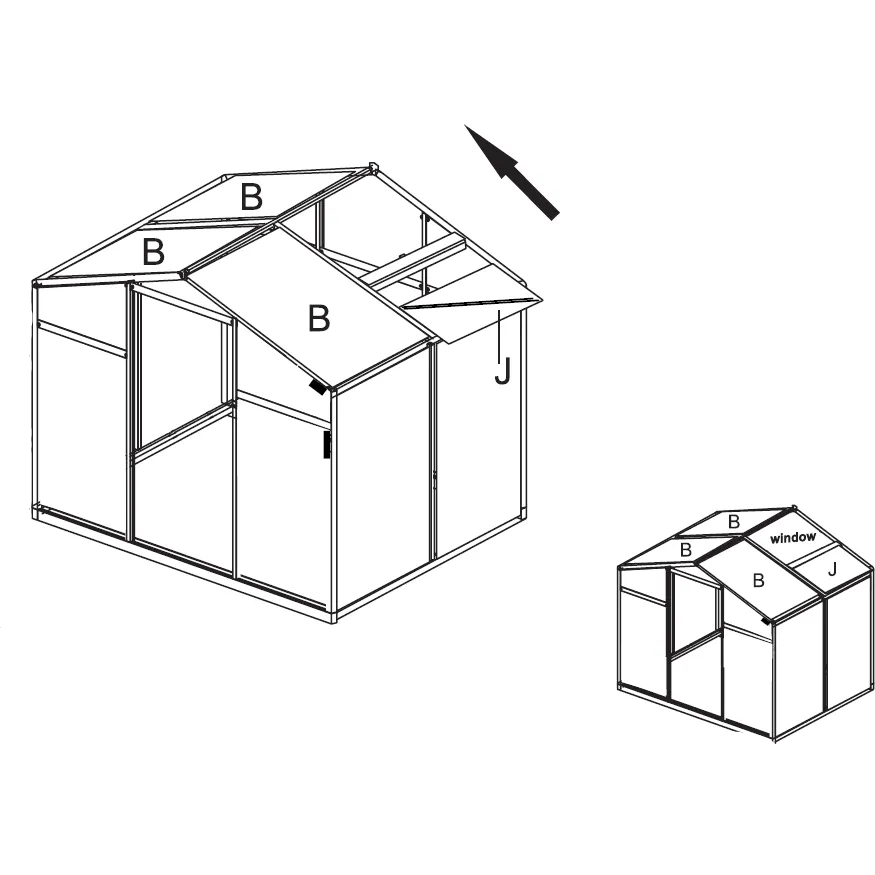 B
B
B
J
B
B
window
B
J