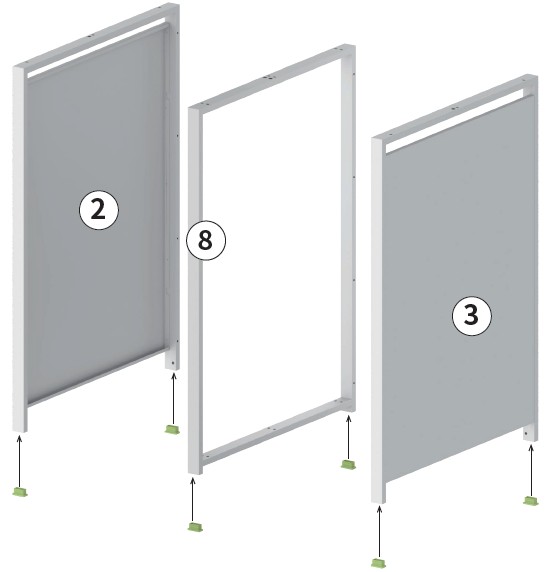 2

8

3