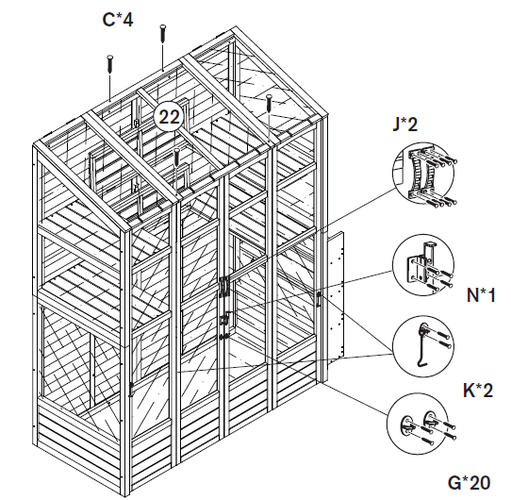 C*4
22
J*2
N*1
K*2
G*20