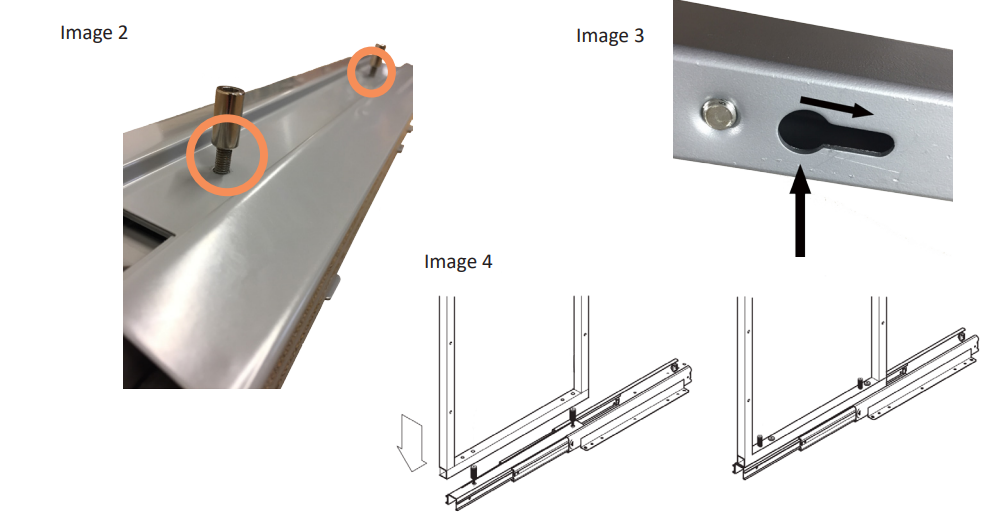 Image 2

Image 3

Image 4